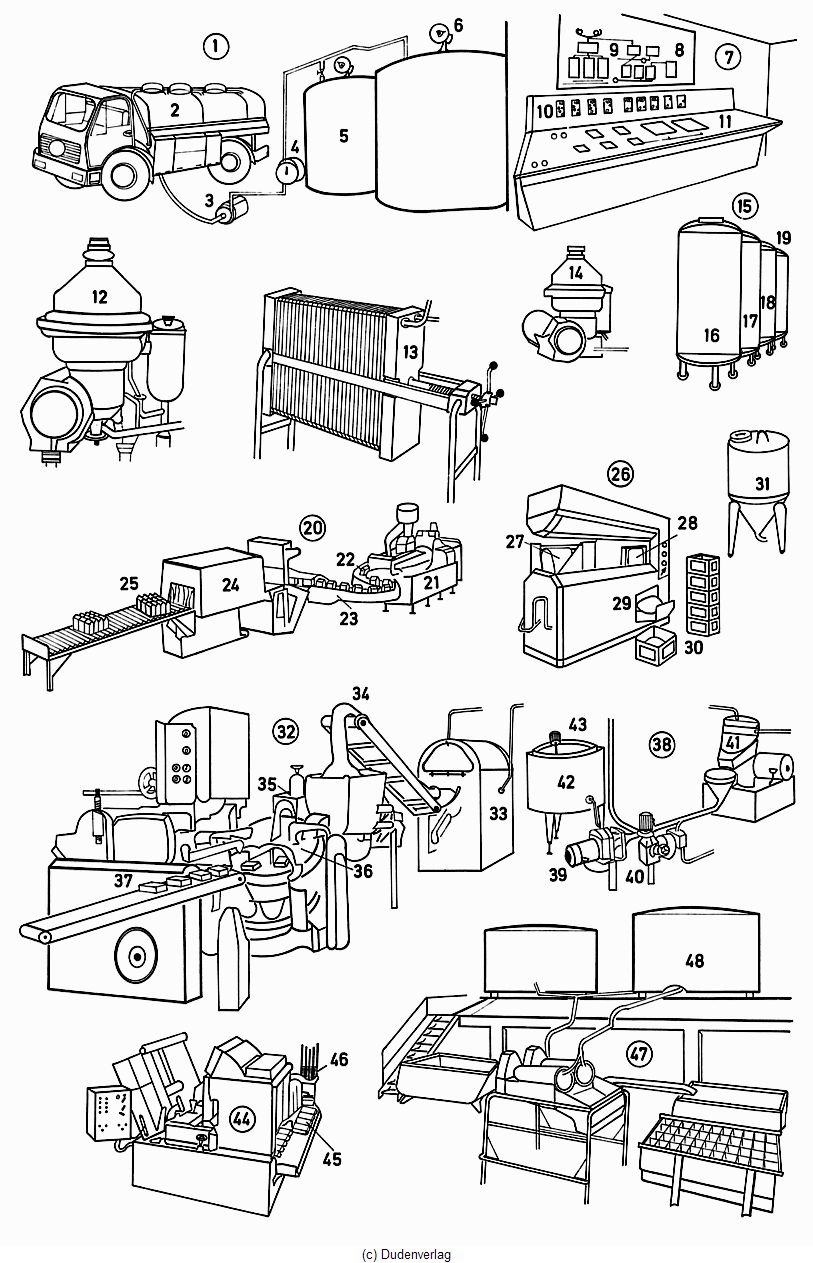 1
2
3
4
5
6
7
8
9
10
11
12
13
14
15
16
17
18
19
20
21
22
23
24
25
26
27
28
29
30
31
32
33
34
35
36
37
38
39
40
41
42
43
44
45
46
47
48

(c) Dudenverlag